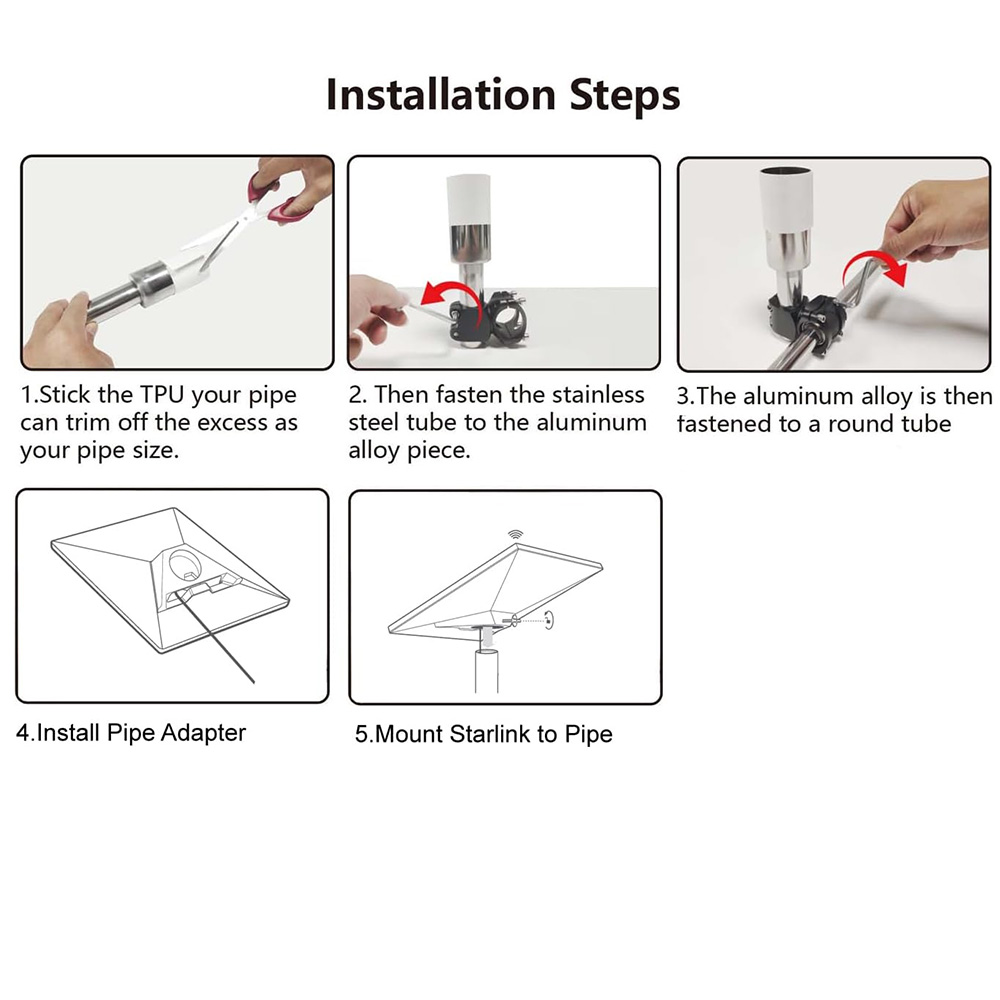 Installation Steps

1.Stick the TPU your pipe can trim off the excess as your pipe size.

2. Then fasten the stainless steel tube to the aluminum alloy piece.

3.The aluminum alloy is then fastened to a round tube

4.Install Pipe Adapter

5.Mount Starlink to Pipe