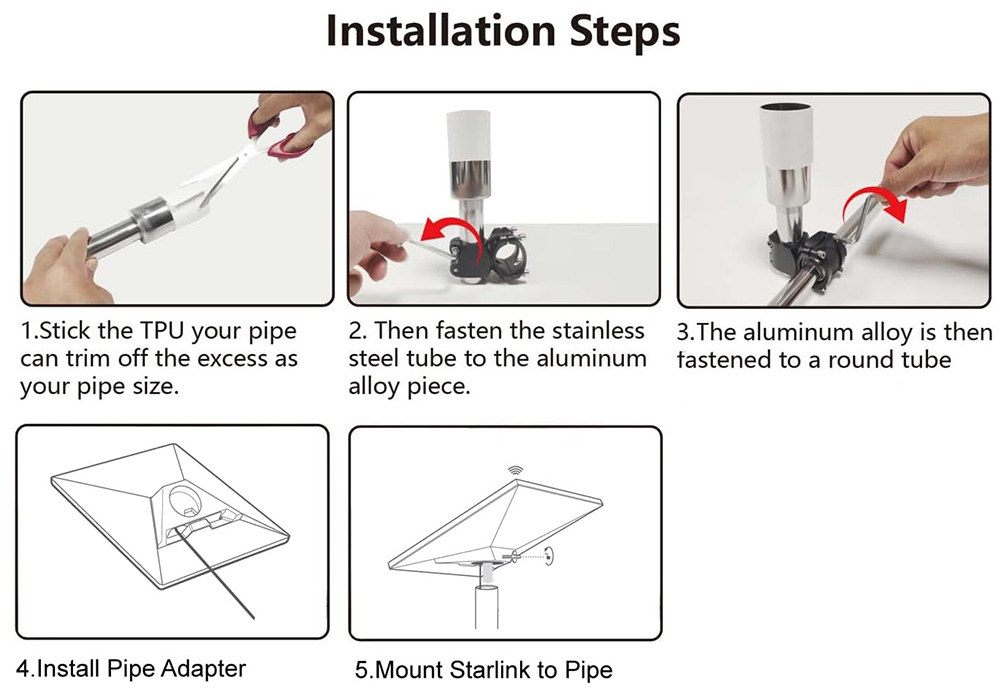 Installation Steps

1.Stick the TPU your pipe can trim off the excess as your pipe size.

2. Then fasten the stainless steel tube to the aluminum alloy piece.

3.The aluminum alloy is then fastened to a round tube

4.Install Pipe Adapter

5.Mount Starlink to Pipe