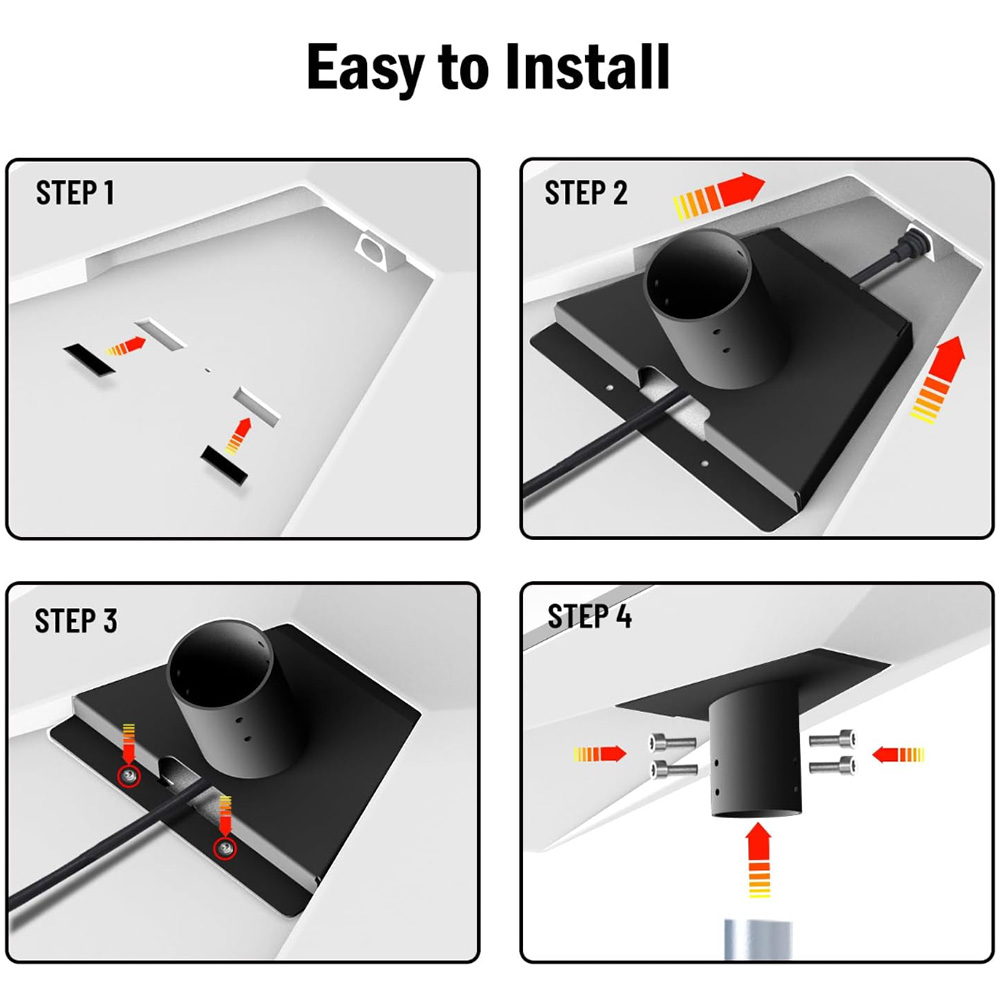 Easy to Install

STEP 1

STEP 2

STEP 3

STEP 4