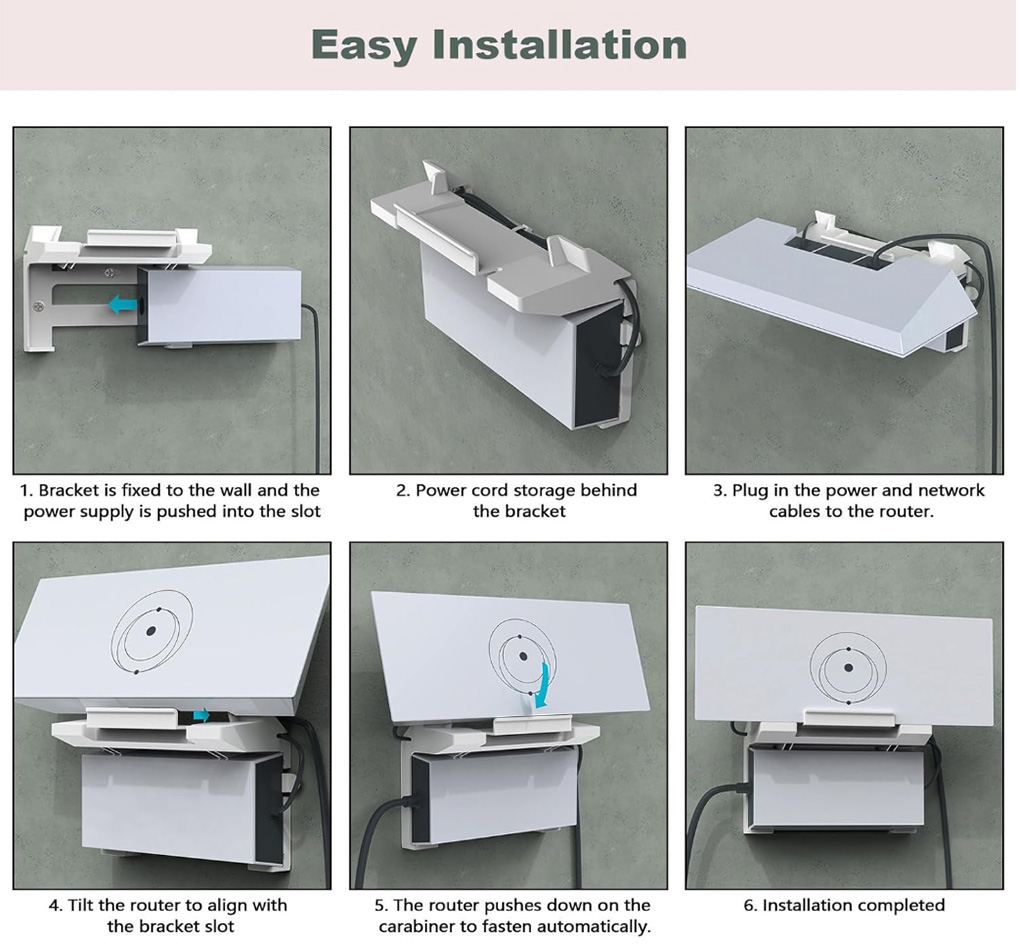 Easy Installation

1. Bracket is fixed to the wall and the power supply is pushed into the slot

2. Power cord storage behind the bracket

3. Plug in the power and network cables to the router.

4. Tilt the router to align with the bracket slot

5. The router pushes down on the carabiner to fasten automatically.

6. Installation completed