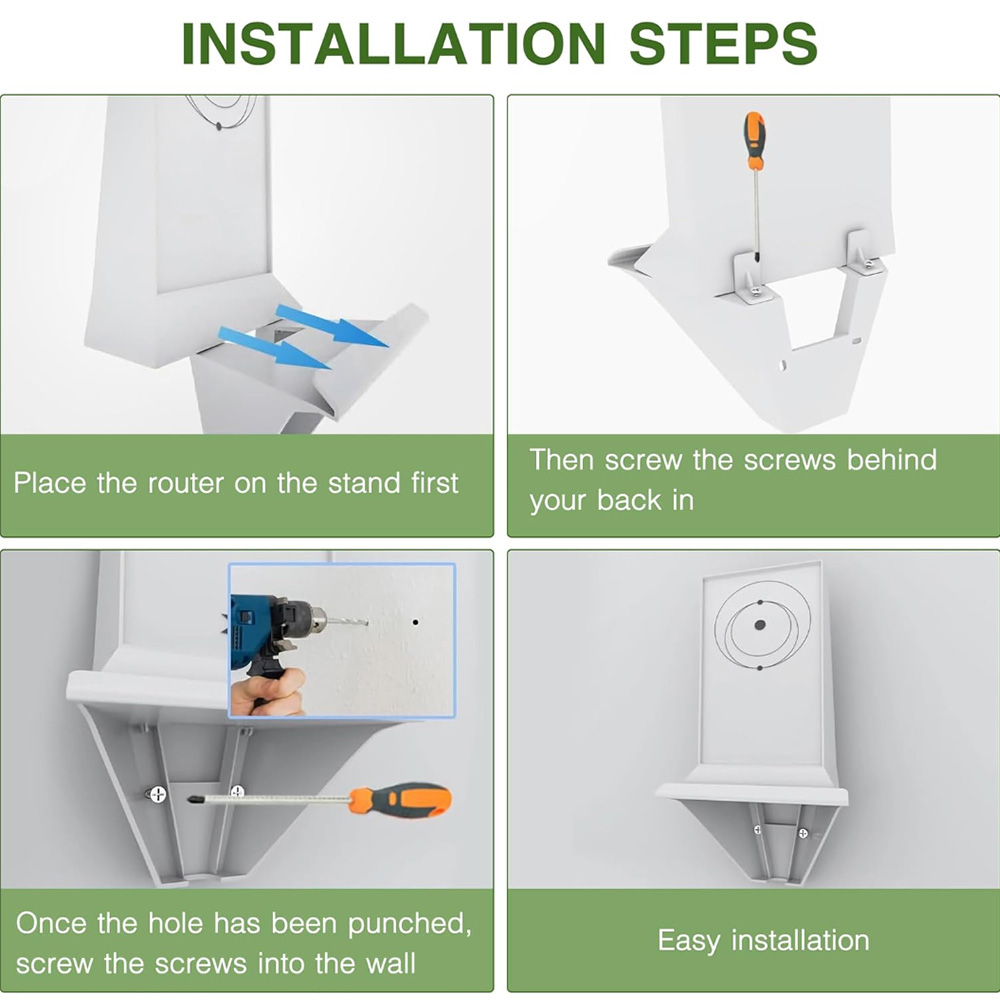 INSTALLATION STEPS

Place the router on the stand first

Then screw the screws behind your back in

Once the hole has been punched, screw the screws into the wall

Easy installation