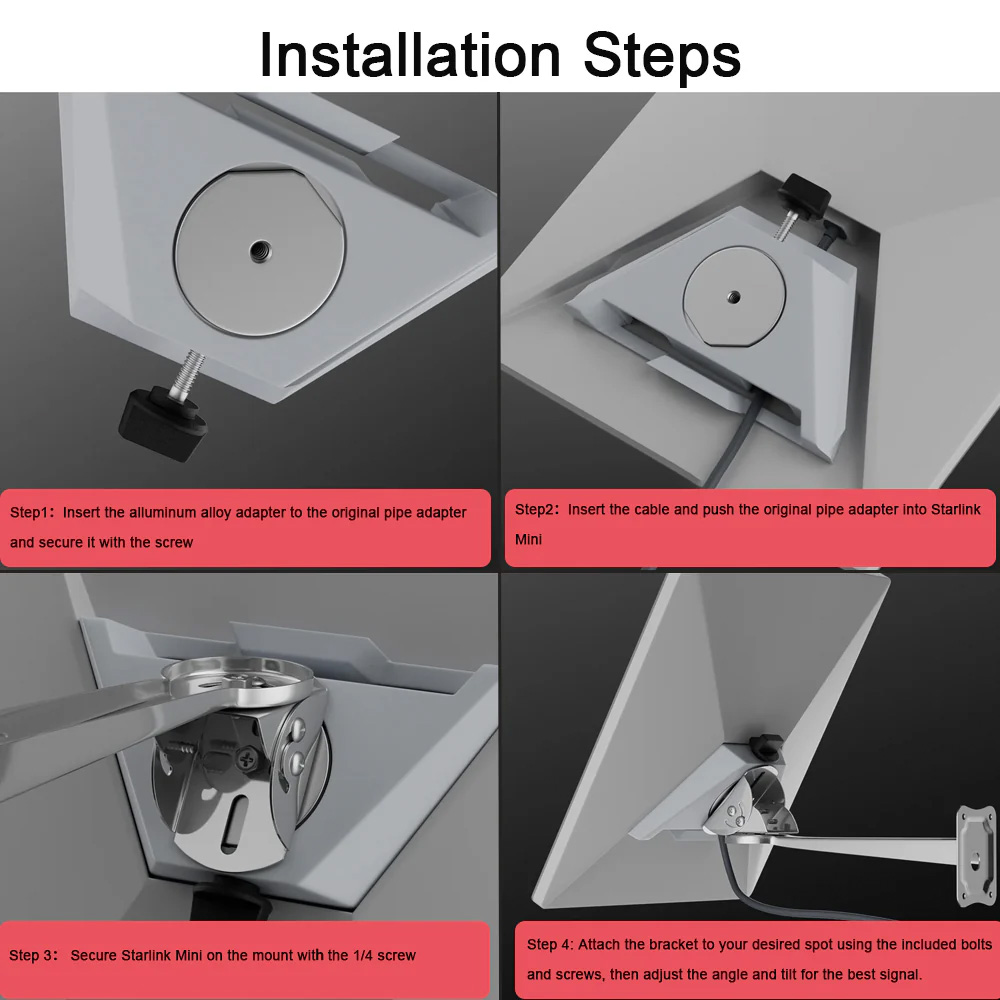 Installation Steps

Step1: Insert the alluminum alloy adapter to the original pipe adapter and secure it with the screw

Step2: Insert the cable and push the original pipe adapter into Starlink Mini

Step 3: Secure Starlink Mini on the mount with the 1/4 screw

Step 4: Attach the bracket to your desired spot using the included bolts and screws, then adjust the angle and tilt for the best signal.