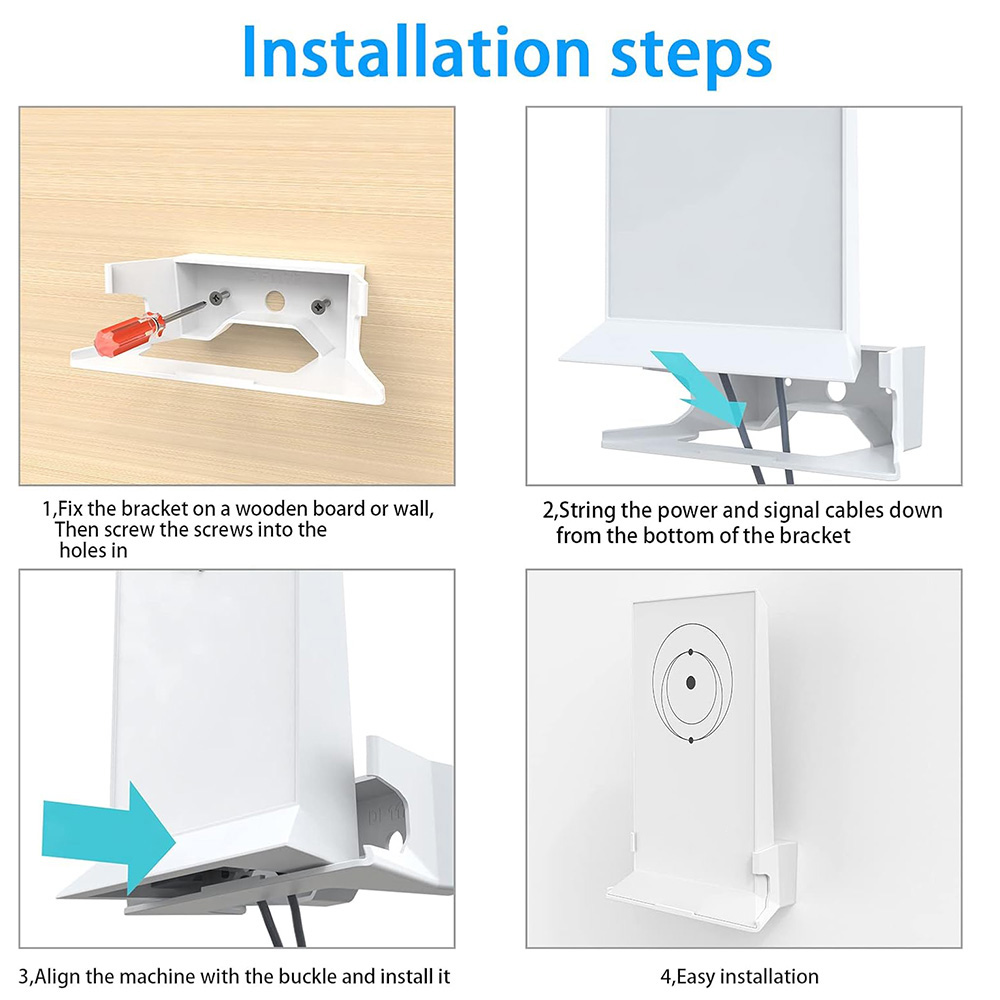 Installation steps

1,Fix the bracket on a wooden board or wall, Then screw the screws into the holes in

2,String the power and signal cables down from the bottom of the bracket

3,Align the machine with the buckle and install it

4,Easy installation