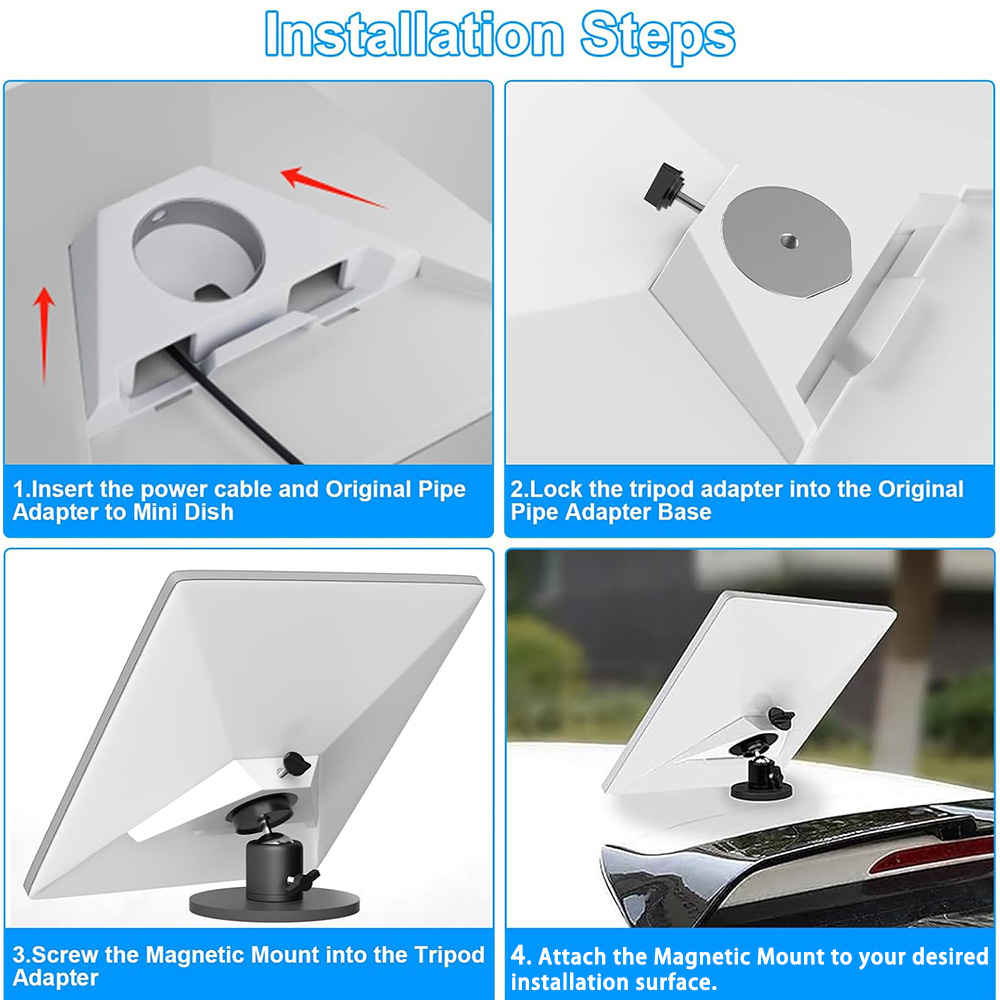 Installation Steps

1.Insert the power cable and Original Pipe Adapter to Mini Dish

2.Lock the tripod adapter into the Original Pipe Adapter Base

3.Screw the Magnetic Mount into the Tripod Adapter

4. Attach the Magnetic Mount to your desired installation surface.