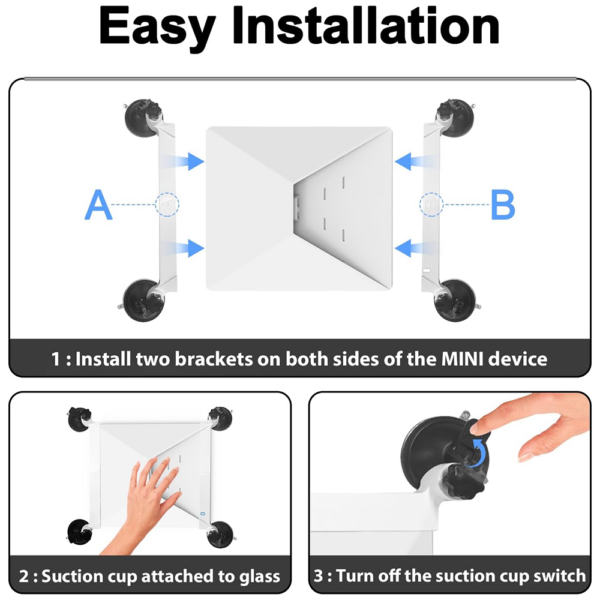 Easy Installation

A

B

1 : Install two brackets on both sides of the MINI device

2 : Suction cup attached to glass

3 : Turn off the suction cup switch