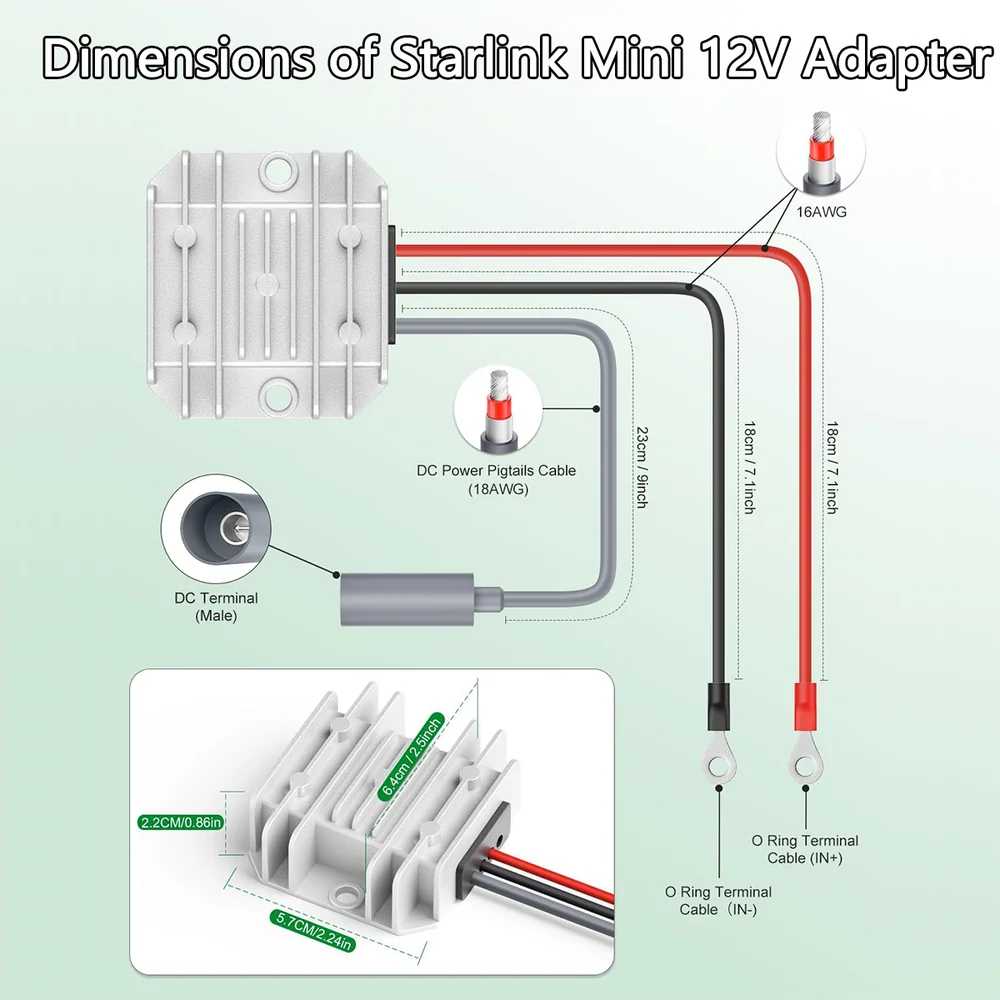 Dimensions of Starlink Mini 12V Adapter

16AWG

DC Power Pigtails Cable (18AWG)

23cm / 9inch

18cm / 7.1inch

18cm / 7.1inch

DC Terminal (Male)

6.4cm / 2.5inch

2.2CM/0.86in

5.7CM/2.24in

O Ring Terminal Cable (IN+)

O Ring Terminal Cable（IN-)