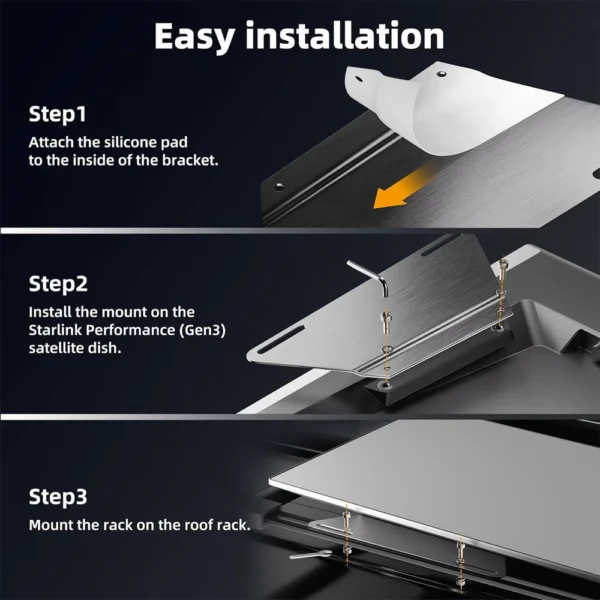 Easy installation

Step1

Attach the silicone pad to the inside of the bracket.

Step2

Install the mount on the Starlink Performance (Gen3) satellite dish.

Step3

Mount the rack on the roof rack.